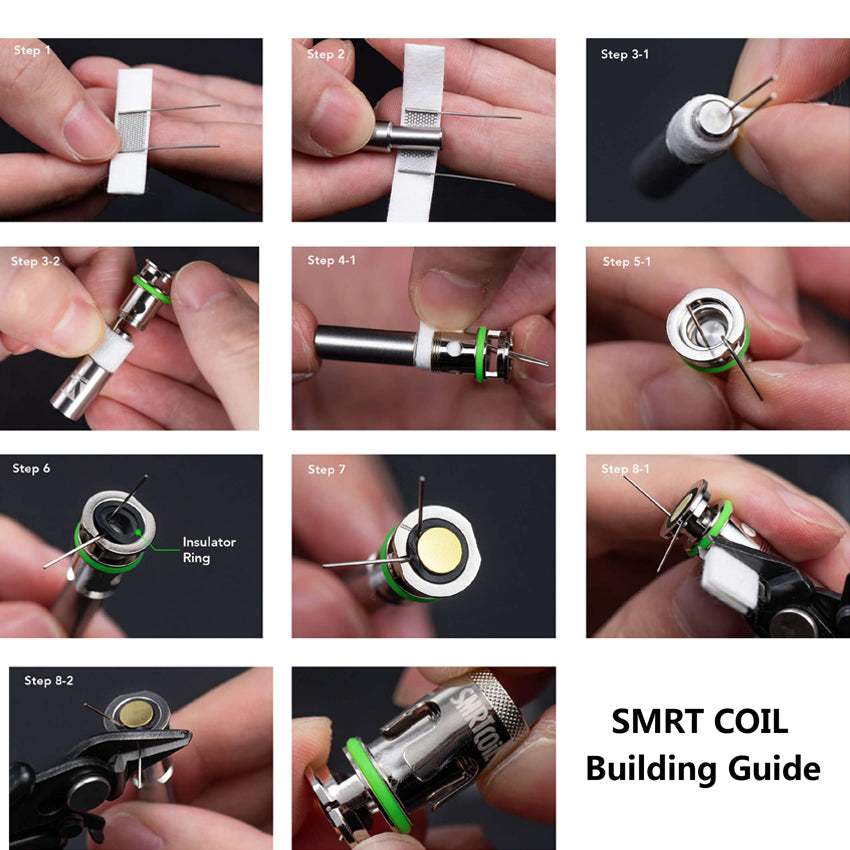 Step 1

Step 2

Step 3-1

Step 3-2

Step 4-1

Step 5-1

Step 6

Insulator Ring

Step 7

Step 8-1

Step 8-2

SMRTCOIL

SMRT COIL
Building Guide